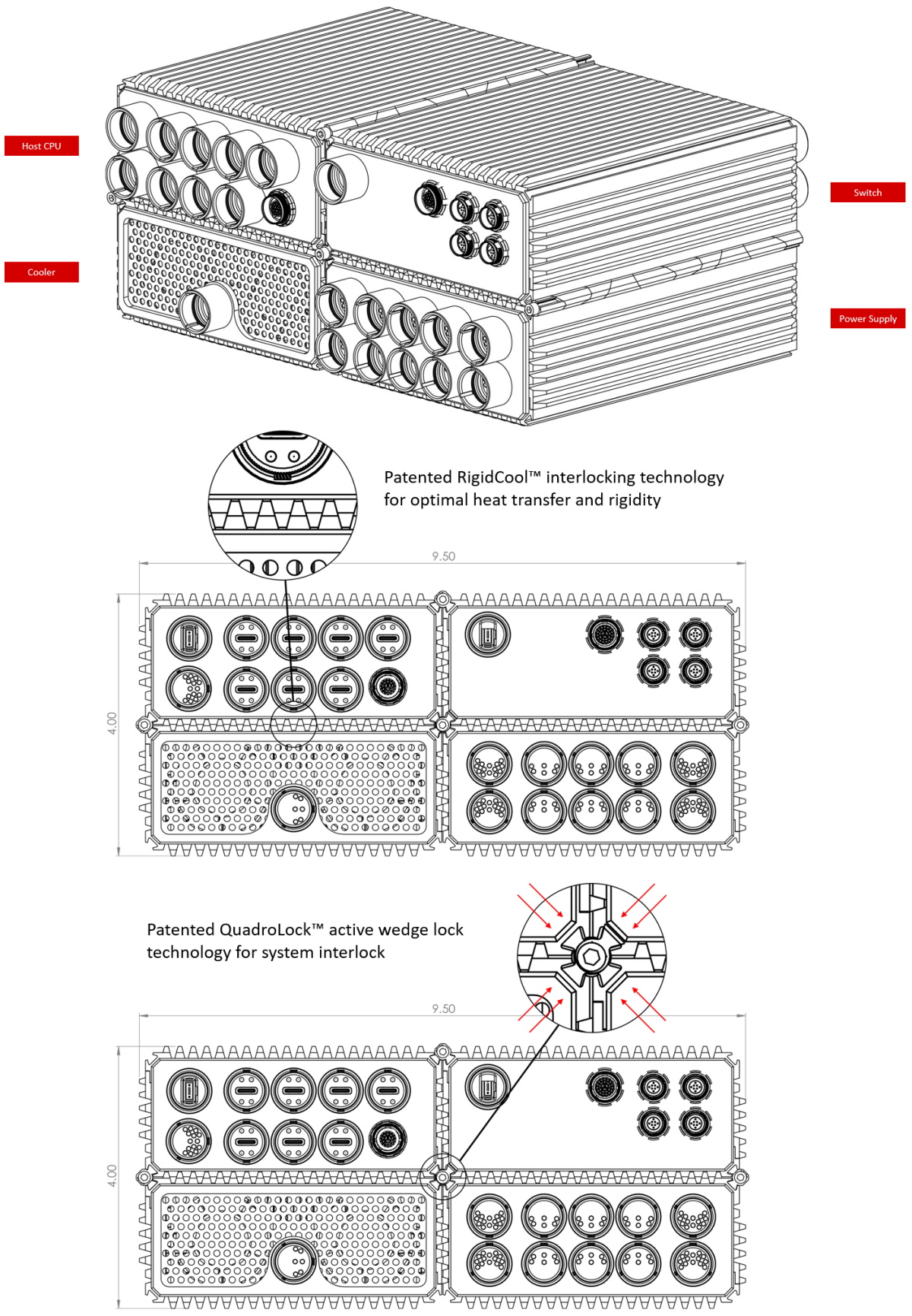 Host CPU

Switch

Cooler

Power Supply

Patented RigidCool™ interlocking technology for optimal heat transfer and rigidity

9.50

4.00

Patented QuadroLock™ active wedge lock technology for system interlock

9.50

4.00