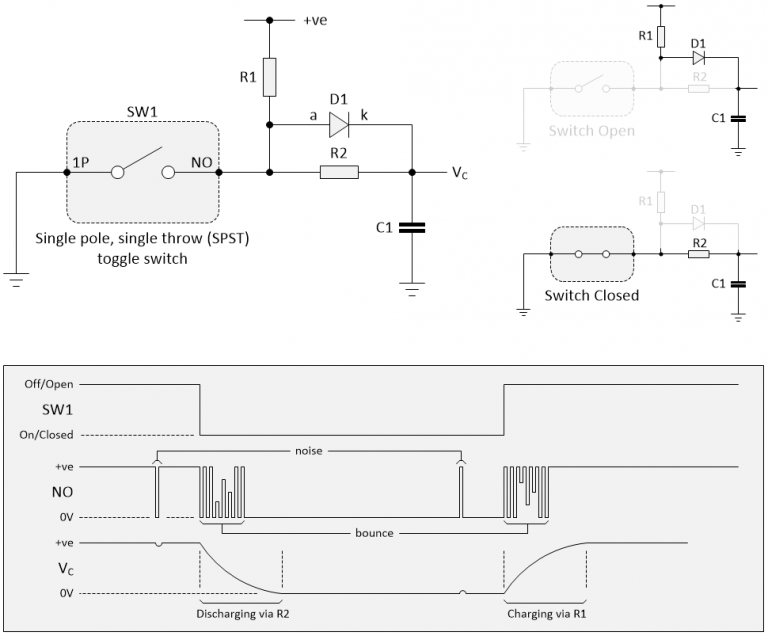 +ve

R1

D1

a

k

SW1

1P

NO

R2

$V_C$

C1

Single pole, single throw (SPST) toggle switch

R1

D1

R2

C1

Switch Open

R1

D1

R2

C1

Switch Closed

Off/Open

SW1

On/Closed

noise

+ve

NO

0V

bounce

+ve

$V_C$

0V

Discharging via R2

Charging via R1